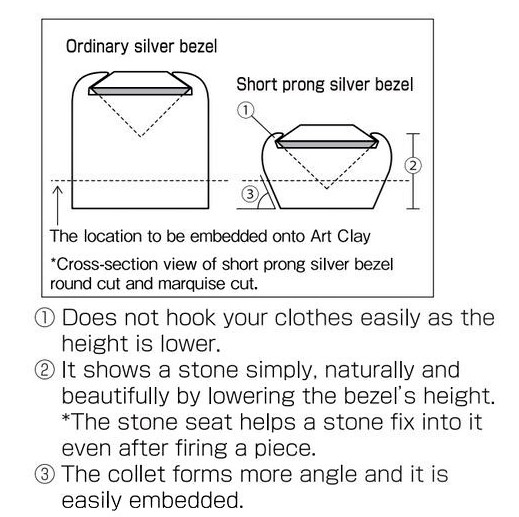 Ordinary silver bezel

Short prong silver bezel

①

②

③

The location to be embedded onto Art Clay

*Cross-section view of short prong silver bezel round cut and marquise cut.

① Does not hook your clothes easily as the height is lower.
② It shows a stone simply, naturally and beautifully by lowering the bezel's height. *The stone seat helps a stone fix into it even after firing a piece.
③ The collet forms more angle and it is easily embedded.